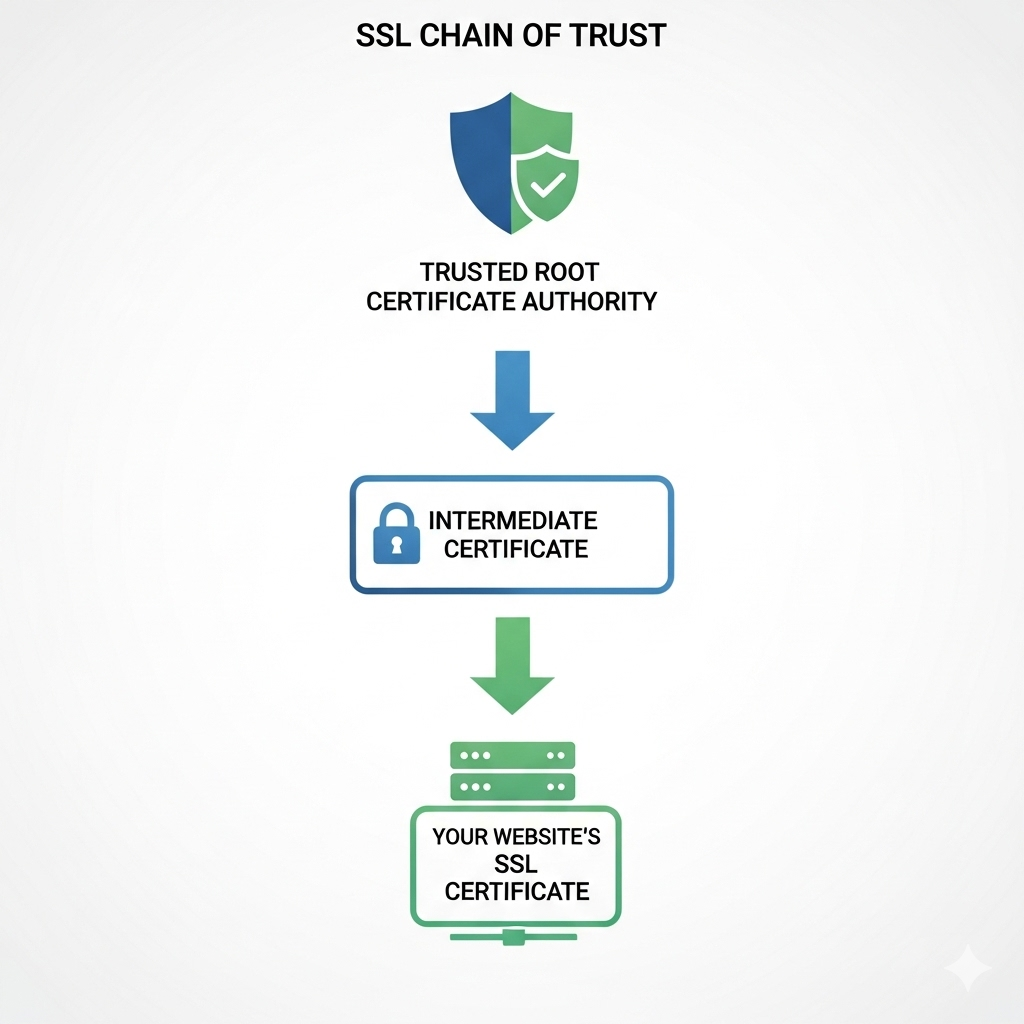 SSL CHAIN OF TRUST

TRUSTED ROOT CERTIFICATE AUTHORITY

INTERMEDIATE CERTIFICATE

YOUR WEBSITE'S SSL CERTIFICATE