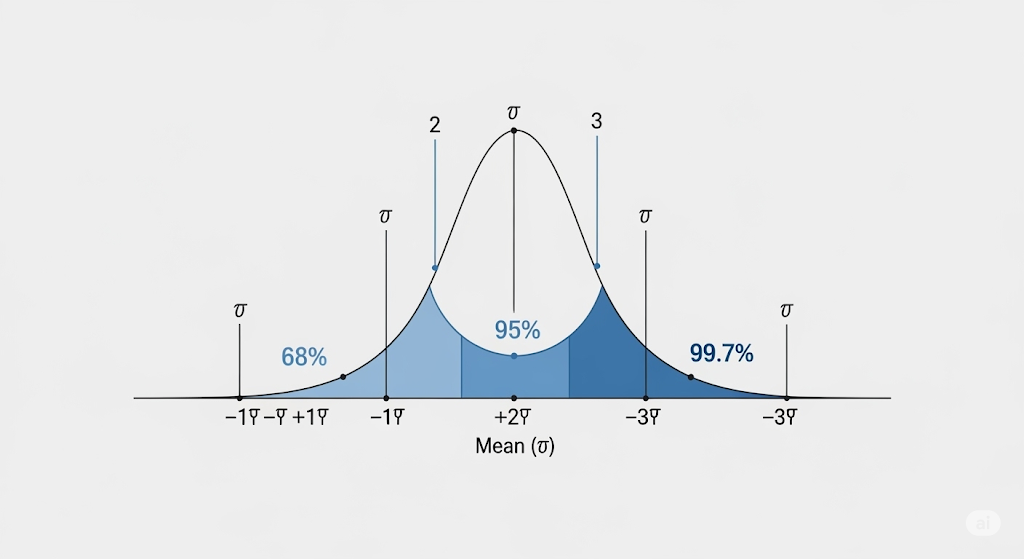 2

σ

3

σ

σ

σ

σ

68%

95%

99.7%

−1σ −σ +1σ

−1σ

+2σ

−3σ

−3σ

Mean (σ)

ai