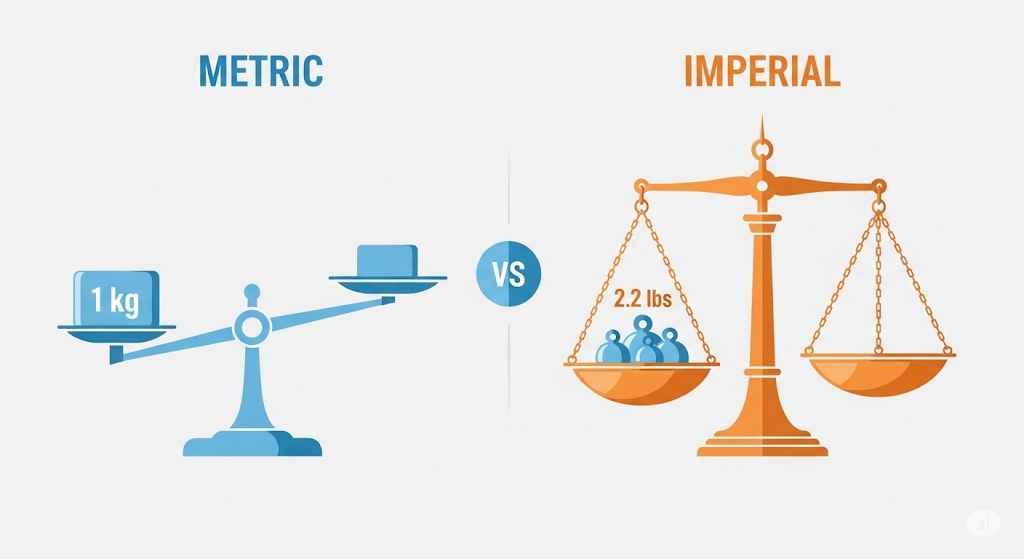 METRIC

IMPERIAL

1 kg

VS

2.2 lbs

ai