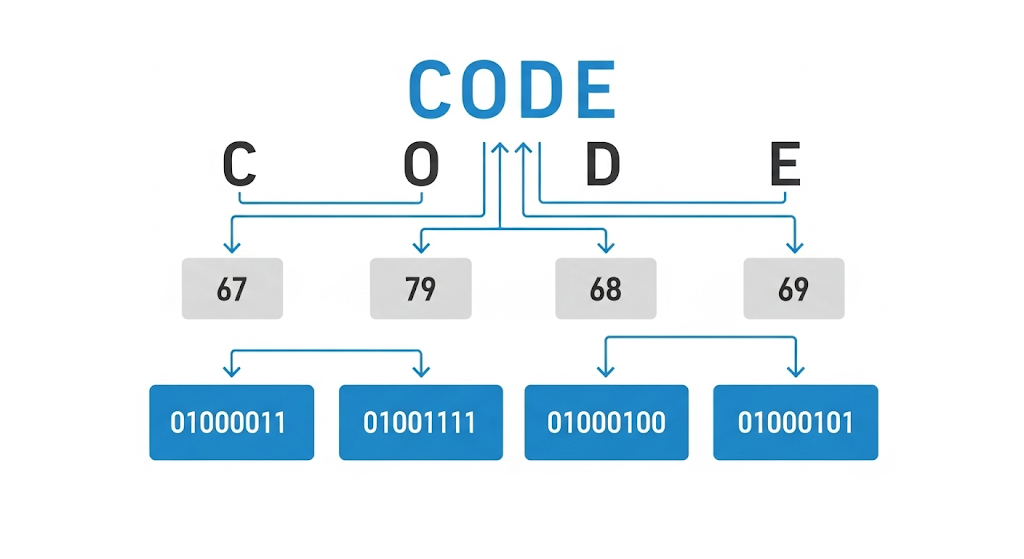 CODE

C O D E

67 79 68 69

01000011 01001111 01000100 01000101